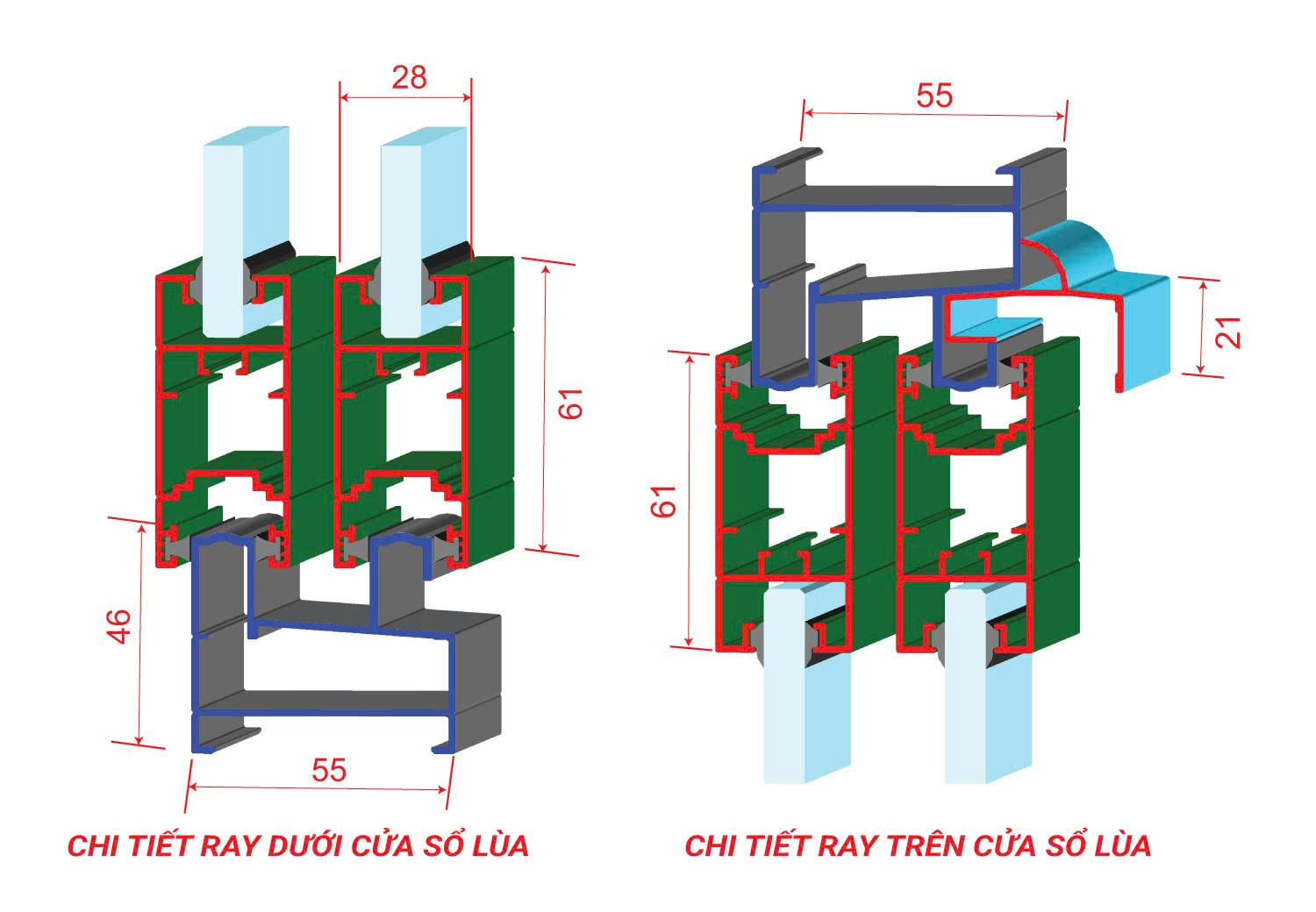 28

61

46

55

CHI TIẾT RAY DƯỚI CỬA SỔ LÙA

55

21

61

CHI TIẾT RAY TRÊN CỬA SỔ LÙA