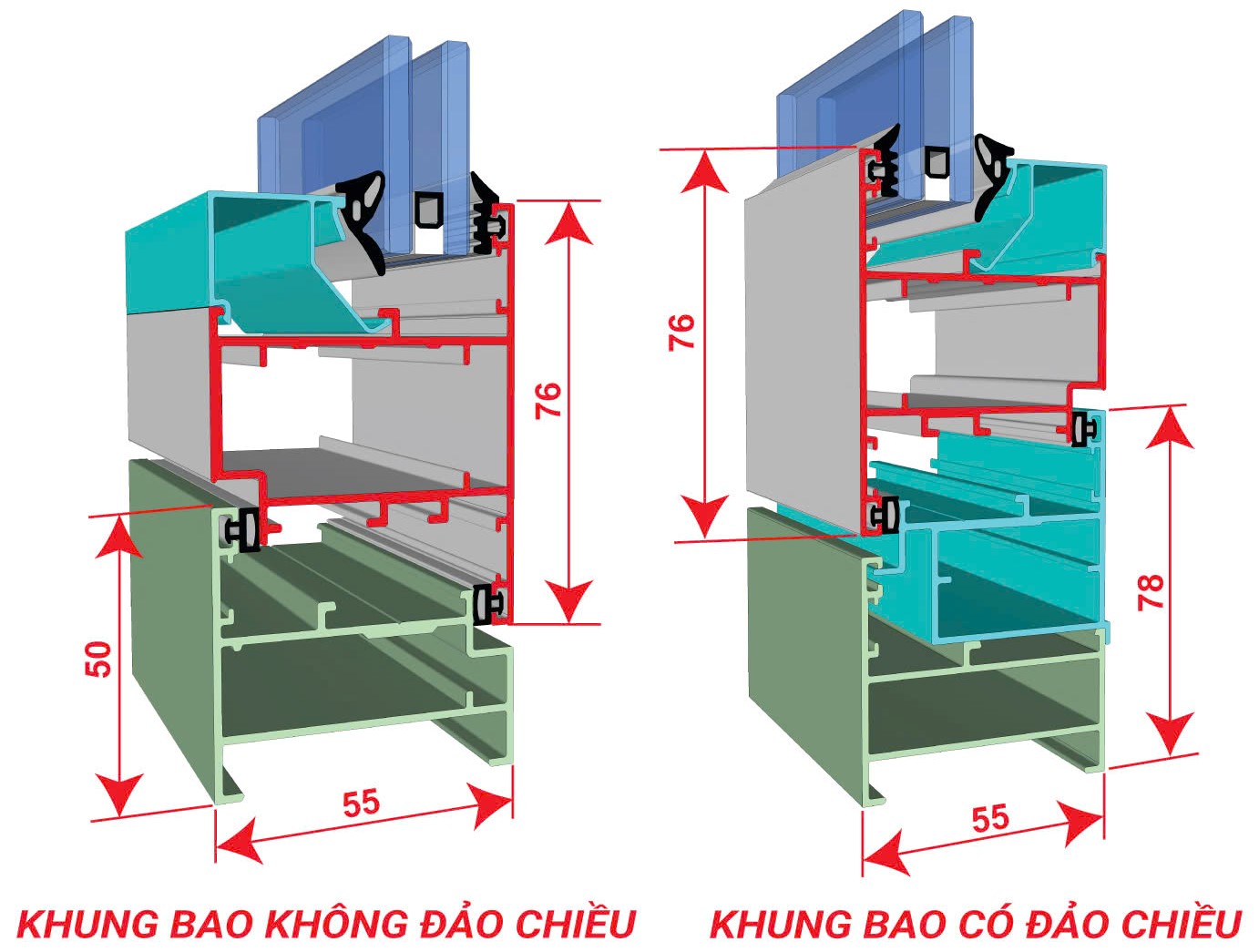 76

50

55

KHUNG BAO KHÔNG ĐẢO CHIỀU

76

78

55

KHUNG BAO CÓ ĐẢO CHIỀU