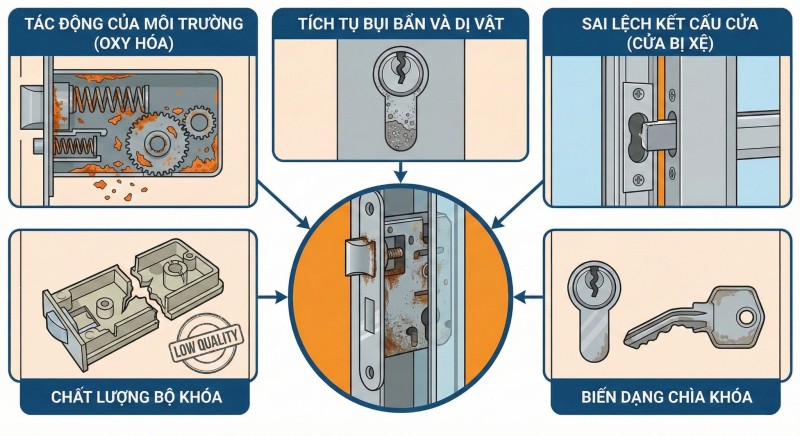 TÁC ĐỘNG CỦA MÔI TRƯỜNG (OXY HÓA)

TÍCH TỤ BỤI BẨN VÀ DỊ VẬT

SAI LỆCH KẾT CẤU CỬA (CỬA BỊ XỆ)

LOW QUALITY

CHẤT LƯỢNG BỘ KHÓA

BIẾN DẠNG CHÌA KHÓA