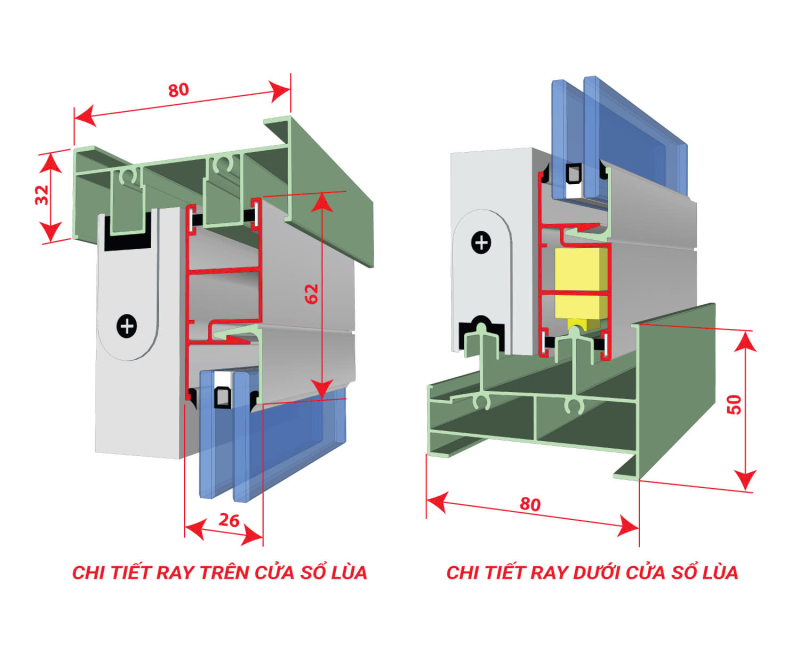 80

32

62

26

CHI TIẾT RAY TRÊN CỬA SỔ LÙA

50

80

CHI TIẾT RAY DƯỚI CỬA SỔ LÙA