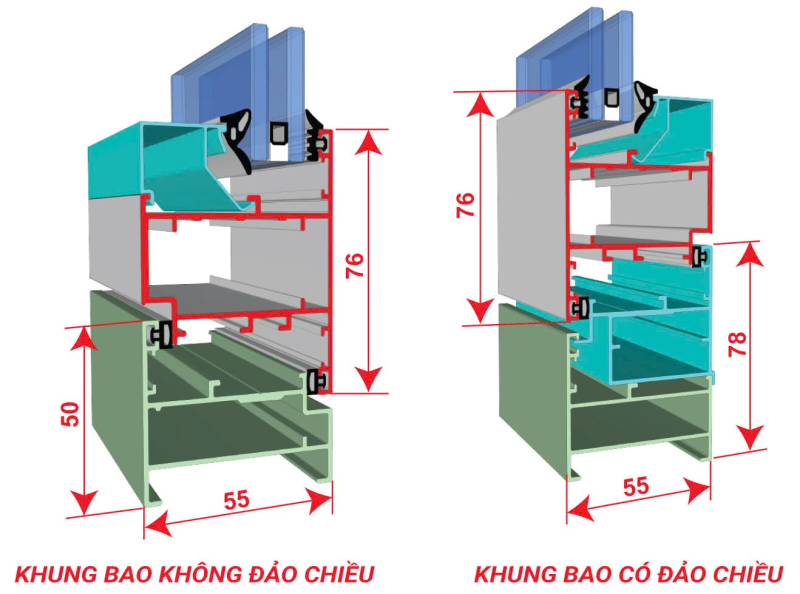 76

50

55

KHUNG BAO KHÔNG ĐẢO CHIỀU

76

78

55

KHUNG BAO CÓ ĐẢO CHIỀU